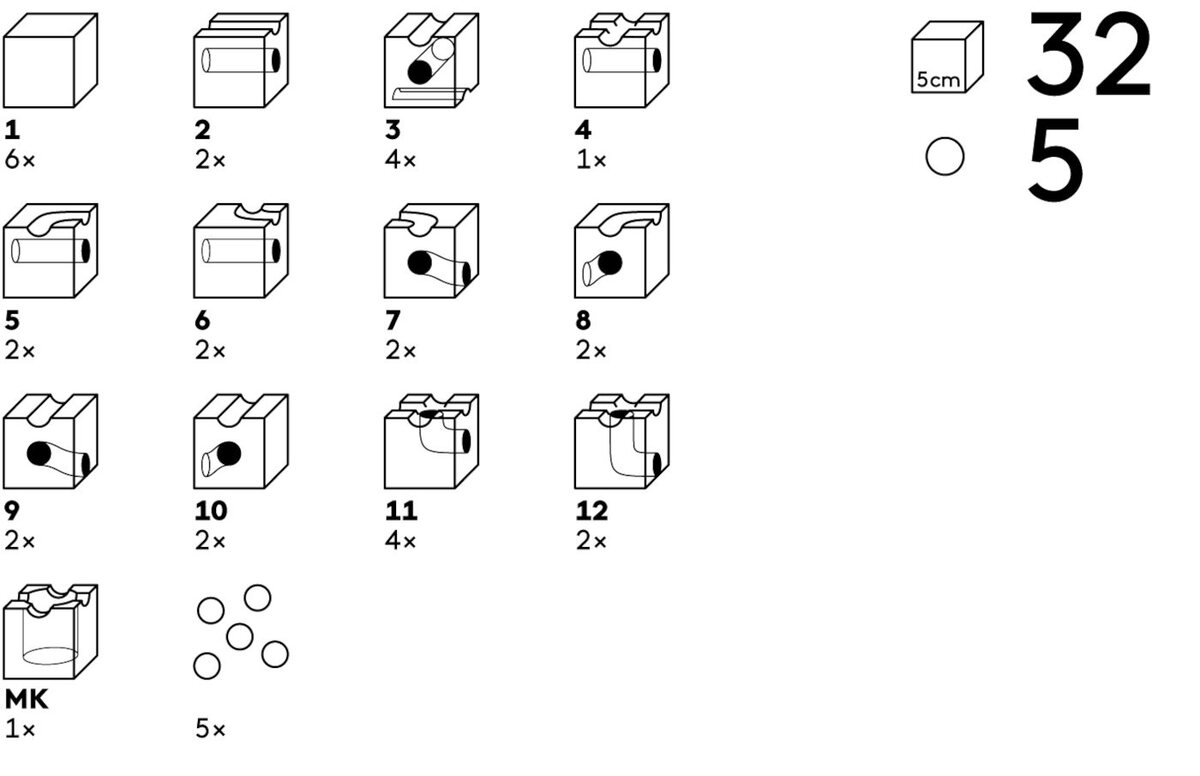 1
6×

2
2×

3
4×

4
1×

5
2×

6
2×

7
2×

8
2×

9
2×

10
2×

11
4×

12
2×

MK
1×

5×

5cm
32

5